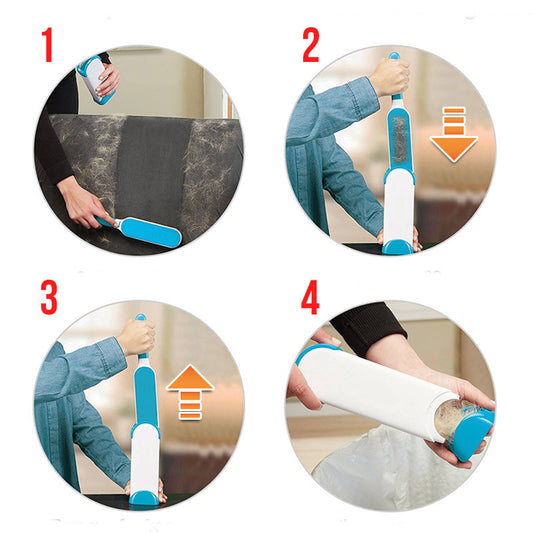 1

2

3

4